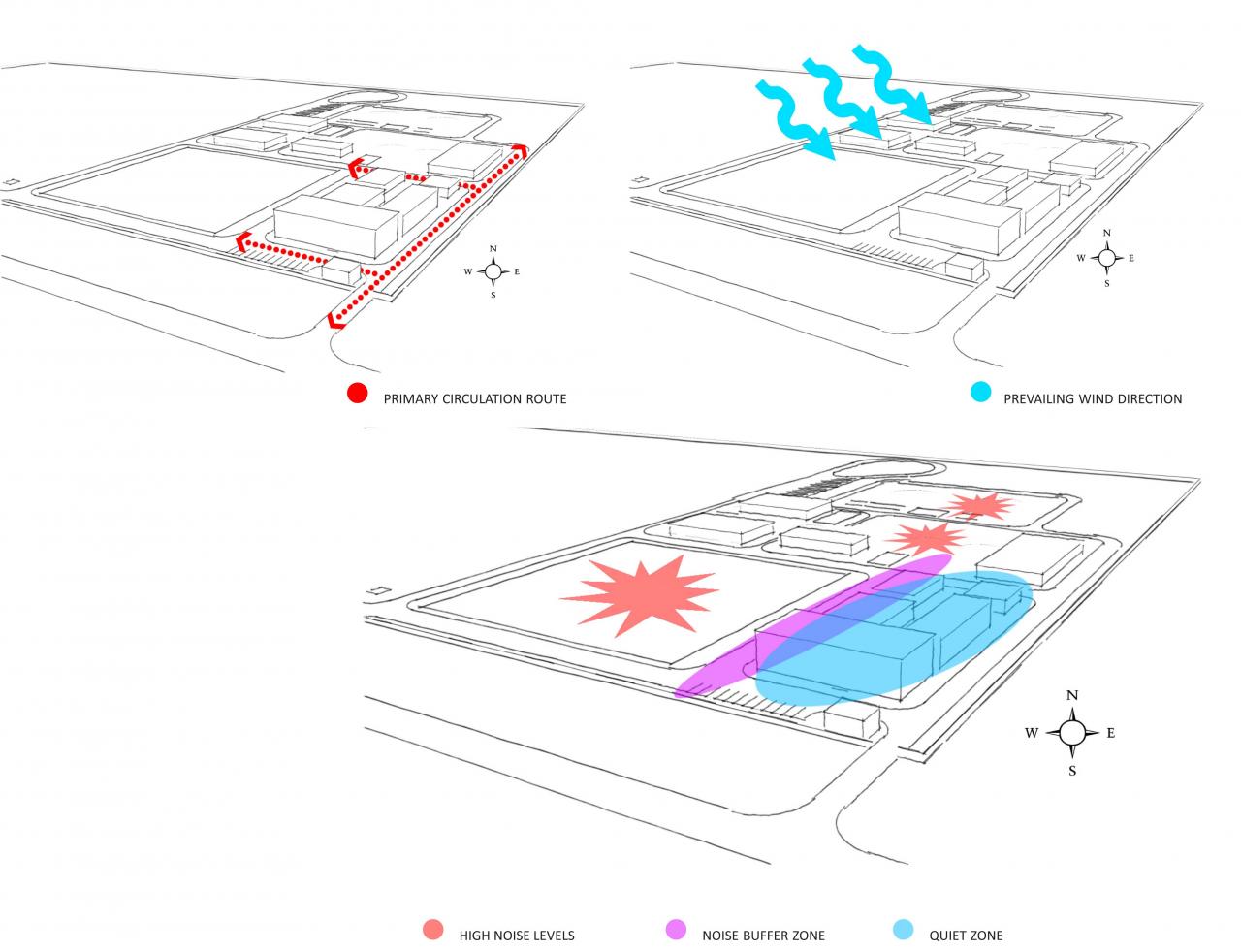 N
W E
S

PRIMARY CIRCULATION ROUTE

N
W E
S

PREVAILING WIND DIRECTION

N
W E
S

HIGH NOISE LEVELS

NOISE BUFFER ZONE

QUIET ZONE